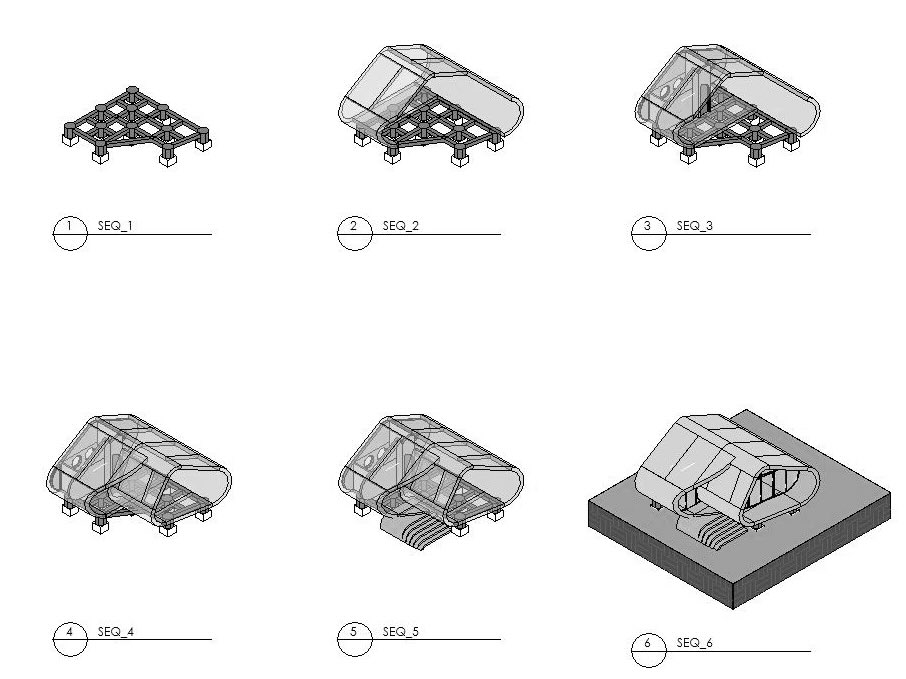 1 SEQ_1

2 SEQ_2

3 SEQ_3

4 SEQ_4

5 SEQ_5

6 SEQ_6